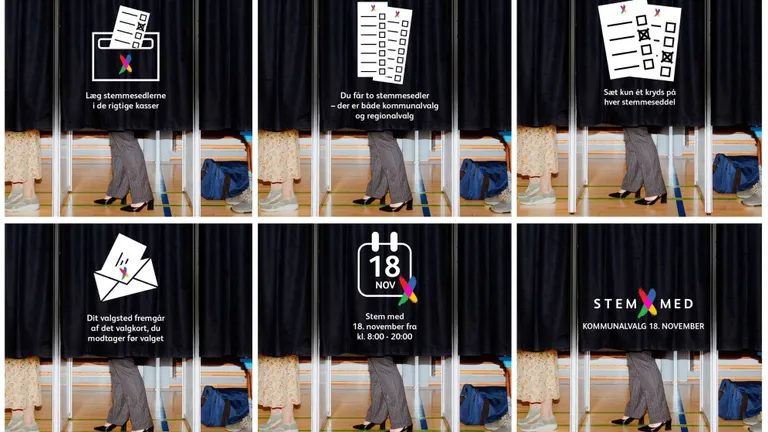 Læg stemmesedlerne i de rigtige kasser

Du får to stemmesedler – der er både kommunalvalg og regionalvalg

Sæt kun ét kryds på hver stemmeseddel

Dit valgsted fremgår af det valgkort, du modtager før valget

18
NOV

Stem med 18. november fra kl. 8:00 - 20:00

STEM MED
KOMMUNALVALG 18. NOVEMBER